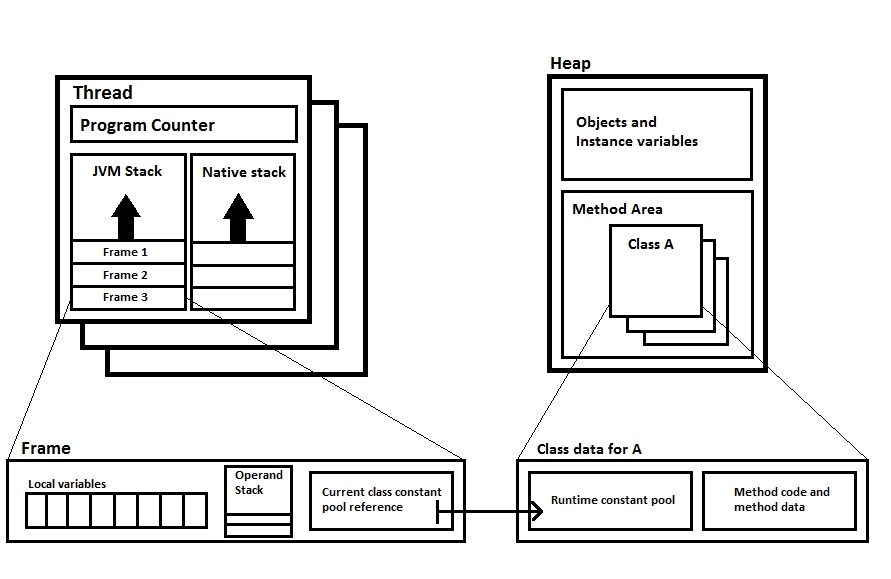 Thread

Program Counter

JVM Stack

Native stack

Frame 1

Frame 2

Frame 3

Heap

Objects and Instance variables

Method Area

Class A

Frame

Local variables

Operand Stack

Current class constant pool reference

Class data for A

Runtime constant pool

Method code and method data